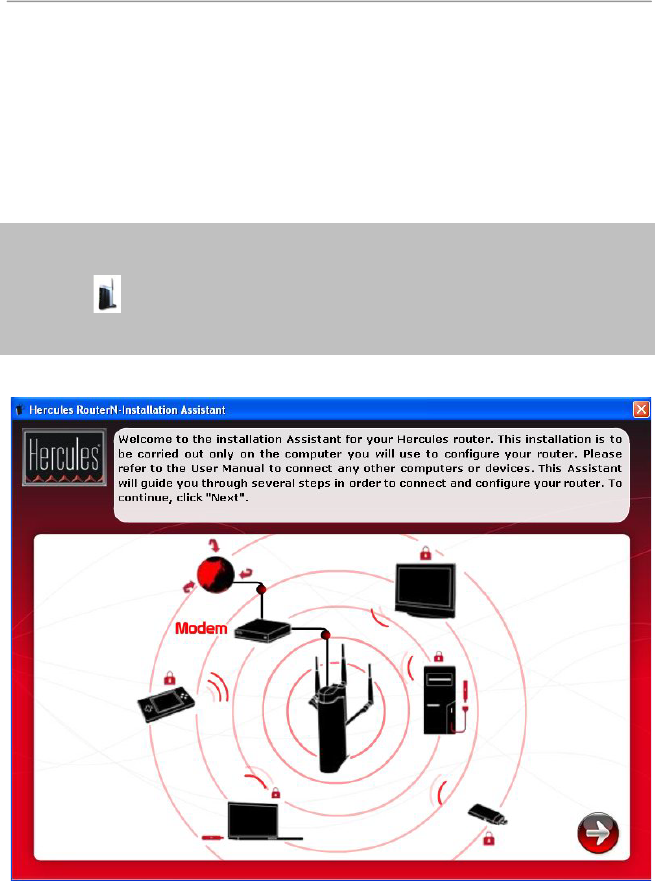 Hercules RouterN-Installation Assistant

Hercules

Welcome to the installation Assistant for your Hercules router. This installation is to be carried out only on the computer you will use to configure your router. Please refer to the User Manual to connect any other computers or devices. This Assistant will guide you through several steps in order to connect and configure your router. To continue, click "Next".

Modem